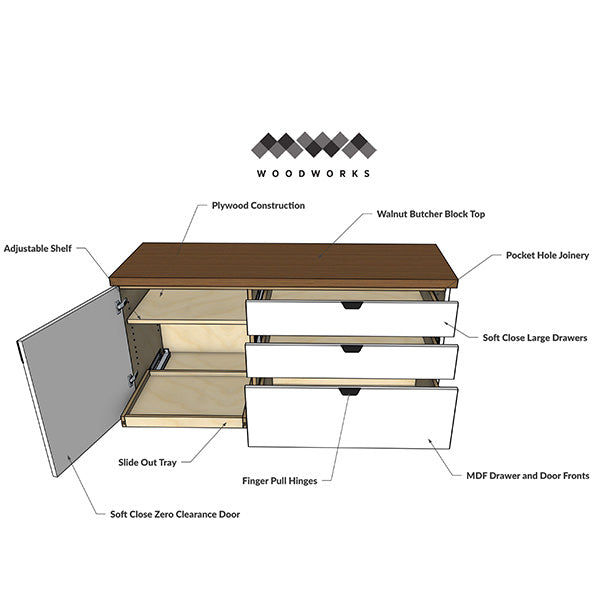 WOODWORKS

Plywood Construction

Walnut Butcher Block Top

Adjustable Shelf

Pocket Hole Joinery

Soft Close Large Drawers

Slide Out Tray

Finger Pull Hinges

MDF Drawer and Door Fronts

Soft Close Zero Clearance Door