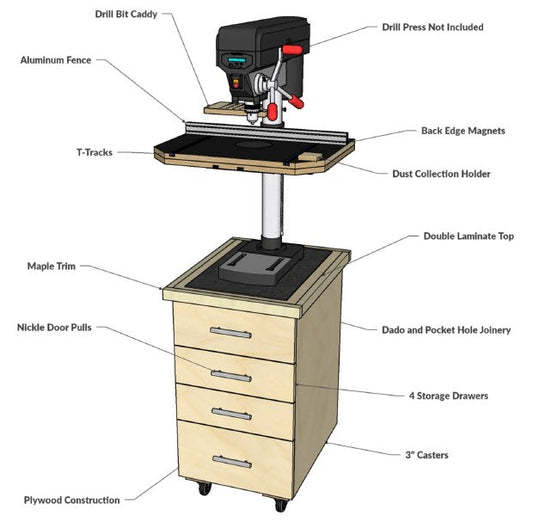 Drill Bit Caddy
Drill Press Not Included
Aluminum Fence
Back Edge Magnets
T-Tracks
Dust Collection Holder
Double Laminate Top
Maple Trim
Nickle Door Pulls
Dado and Pocket Hole Joinery
4 Storage Drawers
3" Casters
Plywood Construction